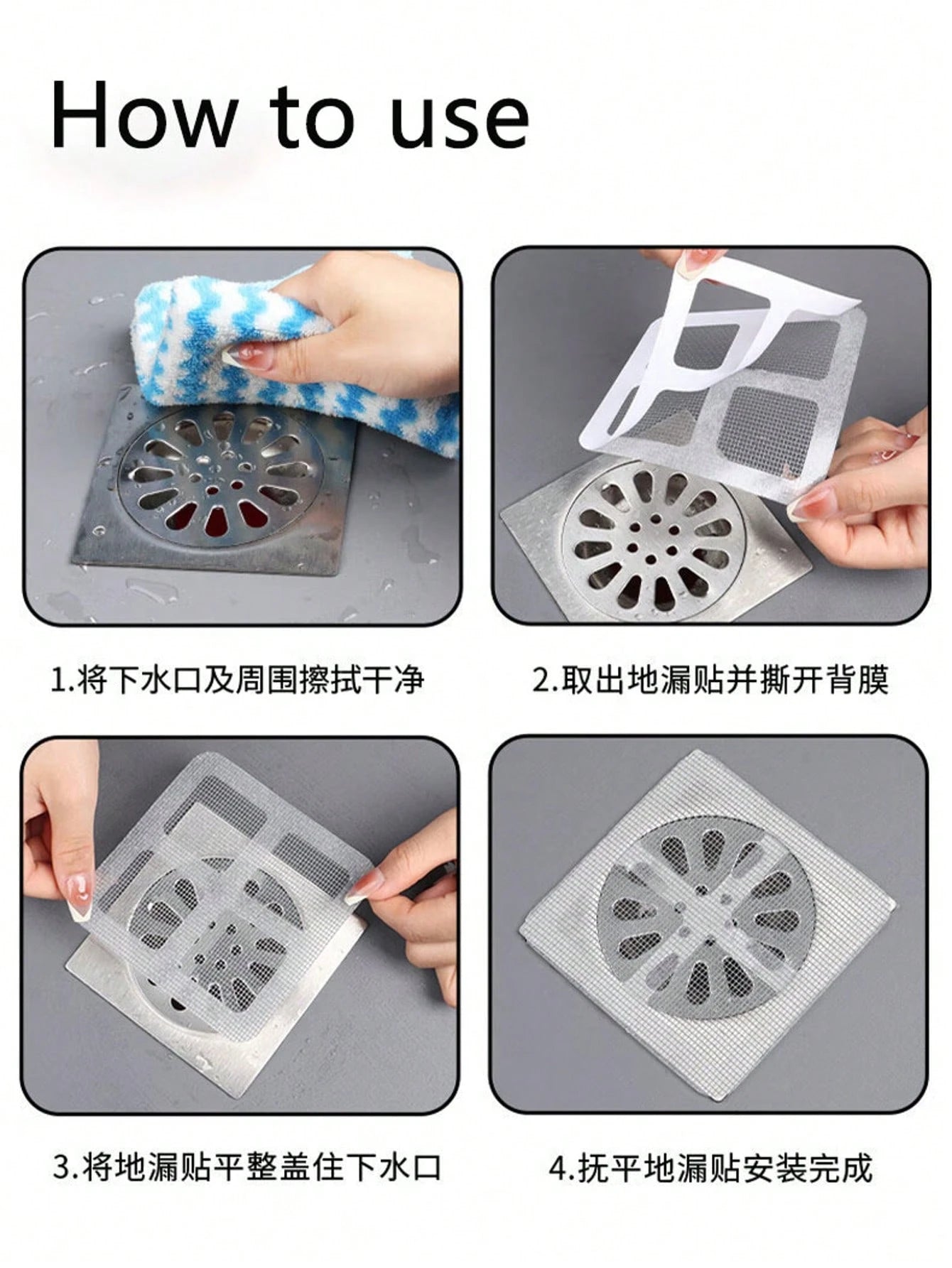 How to use

1.将下水口及周围擦拭干净

2.取出地漏贴并撕开背膜

3.将地漏贴平整盖住下水口

4.抚平地漏贴安装完成